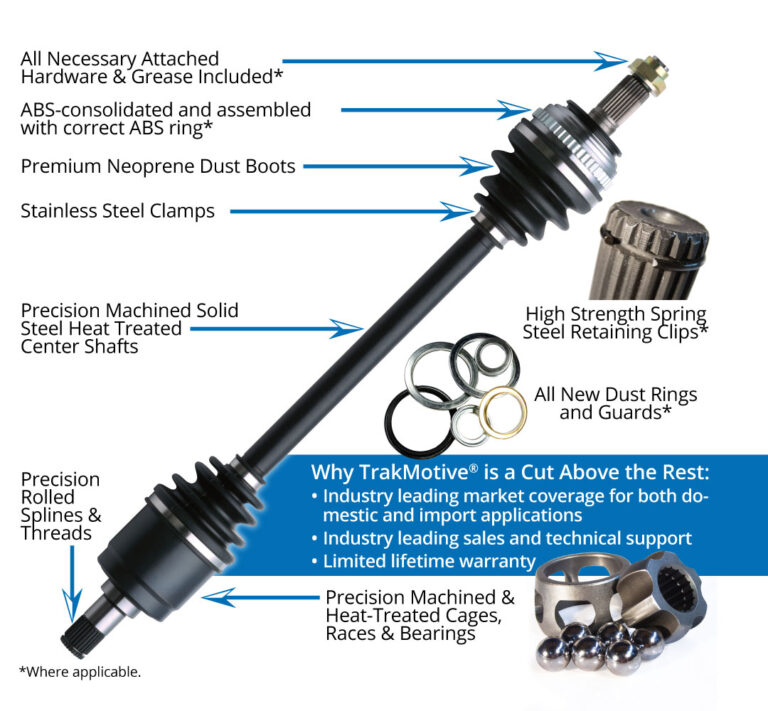 All Necessary Attached Hardware & Grease Included*

ABS-consolidated and assembled with correct ABS ring*

Premium Neoprene Dust Boots

Stainless Steel Clamps

Precision Machined Solid Steel Heat Treated Center Shafts

High Strength Spring Steel Retaining Clips*

All New Dust Rings and Guards*

Precision Rolled Splines & Threads

Why TrakMotive® is a Cut Above the Rest:
• Industry leading market coverage for both domestic and import applications
• Industry leading sales and technical support
• Limited lifetime warranty

Precision Machined & Heat-Treated Cages, Races & Bearings

*Where applicable.